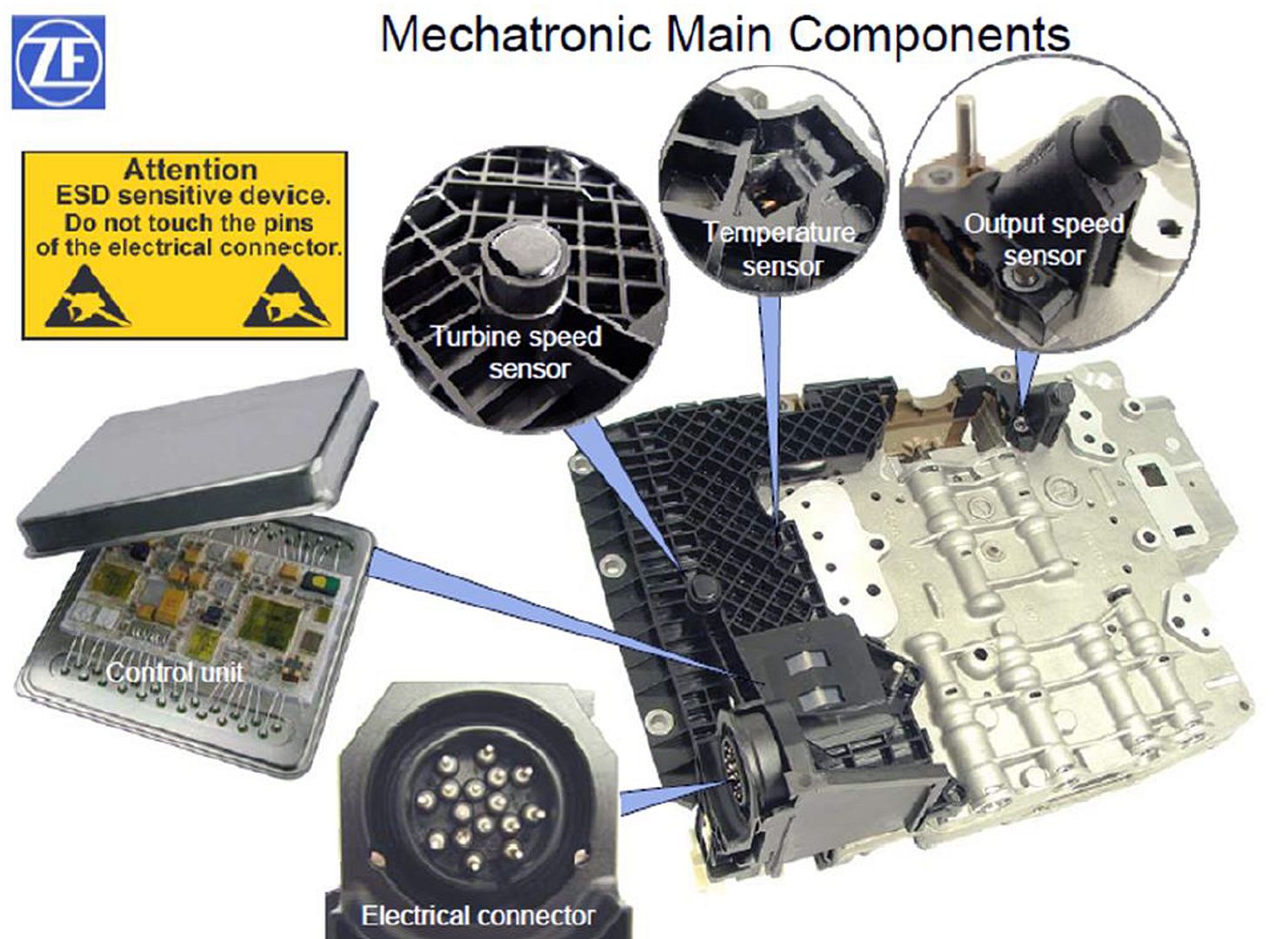 ZF

Mechatronic Main Components

Attention
ESD sensitive device.
Do not touch the pins
of the electrical connector.

Turbine speed sensor

Temperature sensor

Output speed sensor

Control unit

Electrical connector